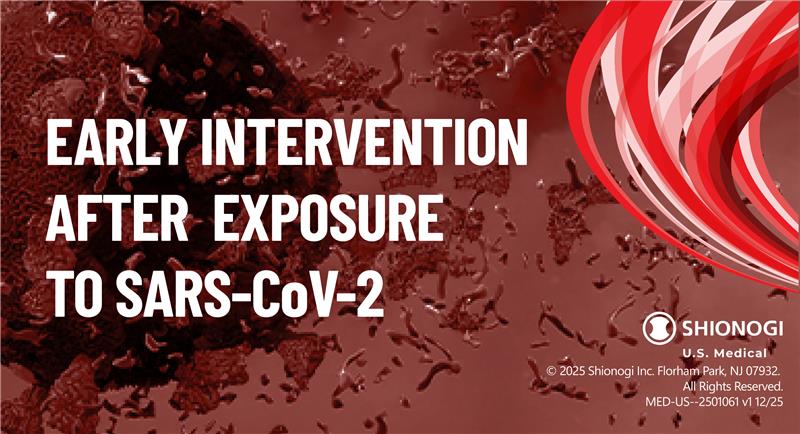 EARLY INTERVENTION AFTER EXPOSURE TO SARS-CoV-2

SHIONOGI
U.S. Medical

© 2025 Shionogi Inc. Florham Park, NJ 07932.
All Rights Reserved.
MED-US--2501061 v1 12/25