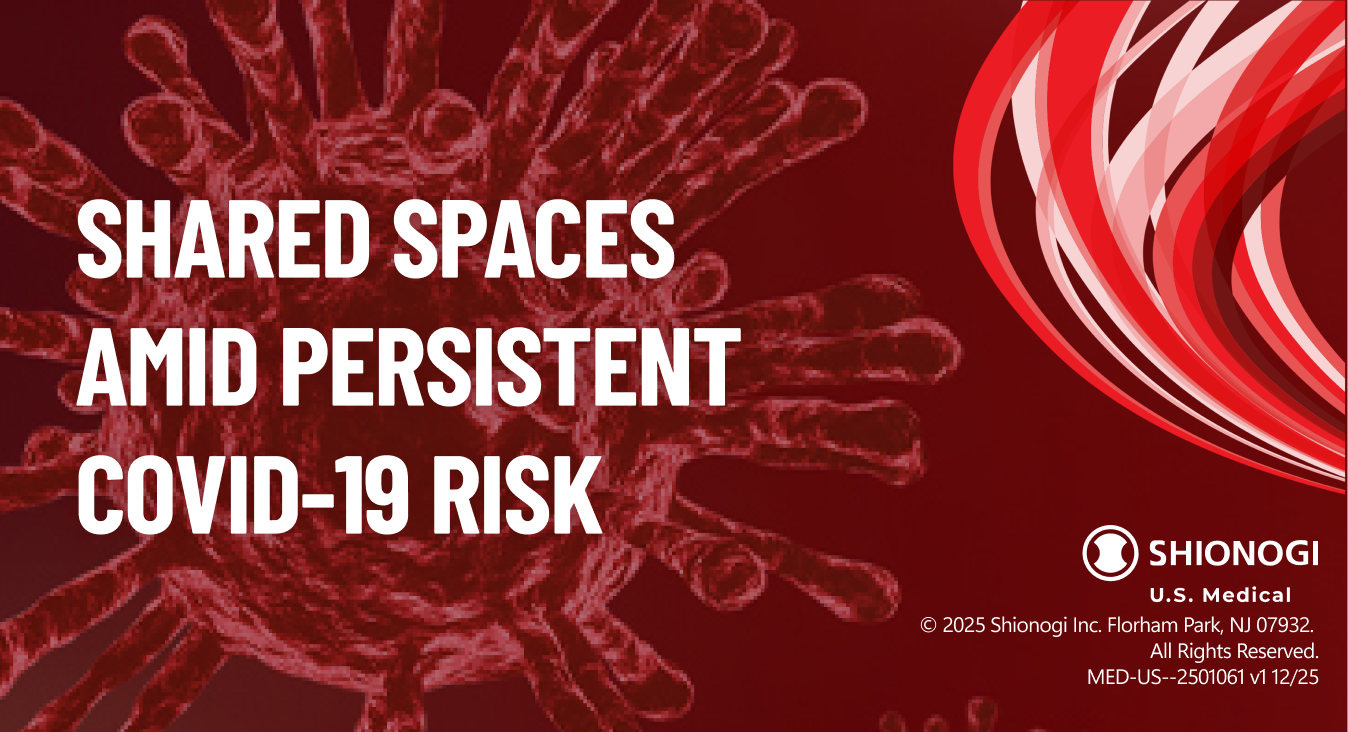 SHARED SPACES AMID PERSISTENT COVID-19 RISK

SHIONOGI
U.S. Medical

© 2025 Shionogi Inc. Florham Park, NJ 07932. All Rights Reserved. MED-US--2501061 v1 12/25